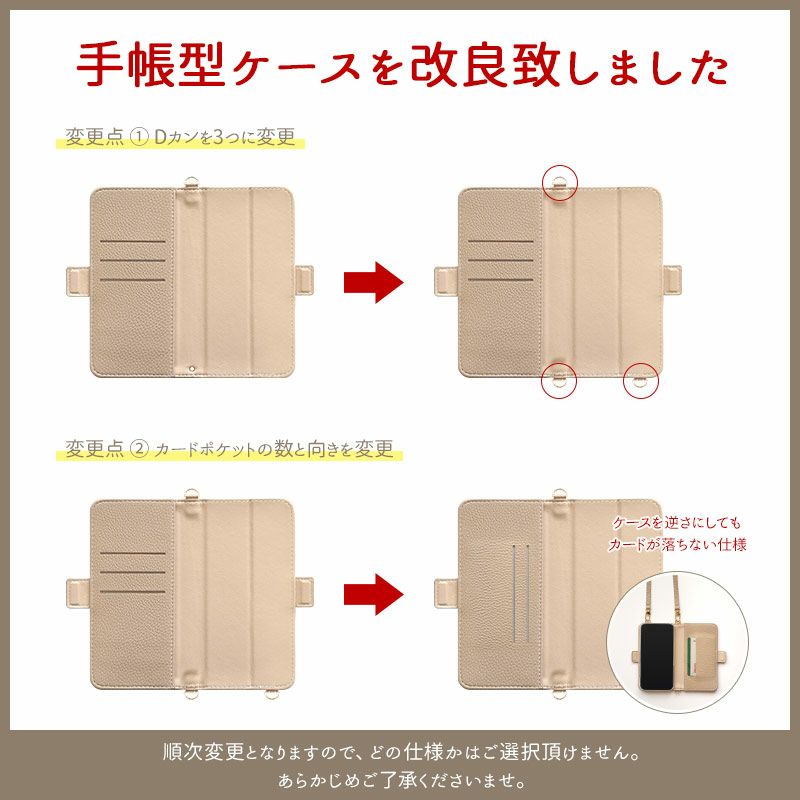 手帳型ケースを改良致しました

変更点 ① Dカンを3つに変更

変更点 ② カードポケットの数と向きを変更

ケースを逆さにしても
カードが落ちない仕様

順次変更となりますので、どの仕様かはご選択頂けません。
あらかじめご了承くださいませ。