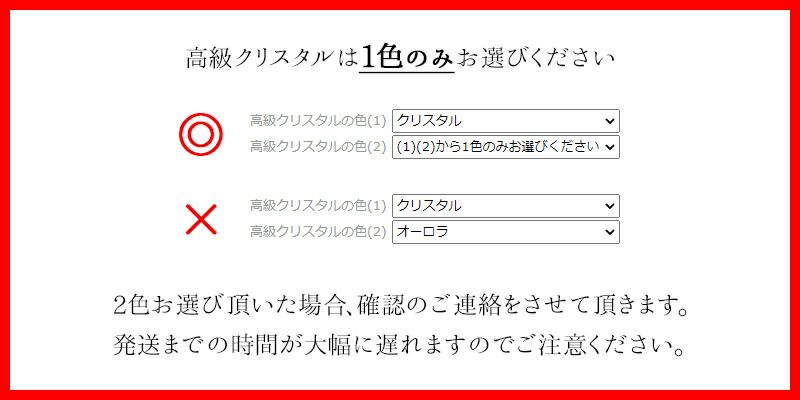 高級クリスタルは1色のみお選びください

◎

高級クリスタルの色(1) クリスタル

高級クリスタルの色(2) (1)(2)から1色のみお選びください

×

高級クリスタルの色(1) クリスタル

高級クリスタルの色(2) オーロラ

2色お選び頂いた場合､確認のご連絡をさせて頂きます。
発送までの時間が大幅に遅れますのでご注意ください。