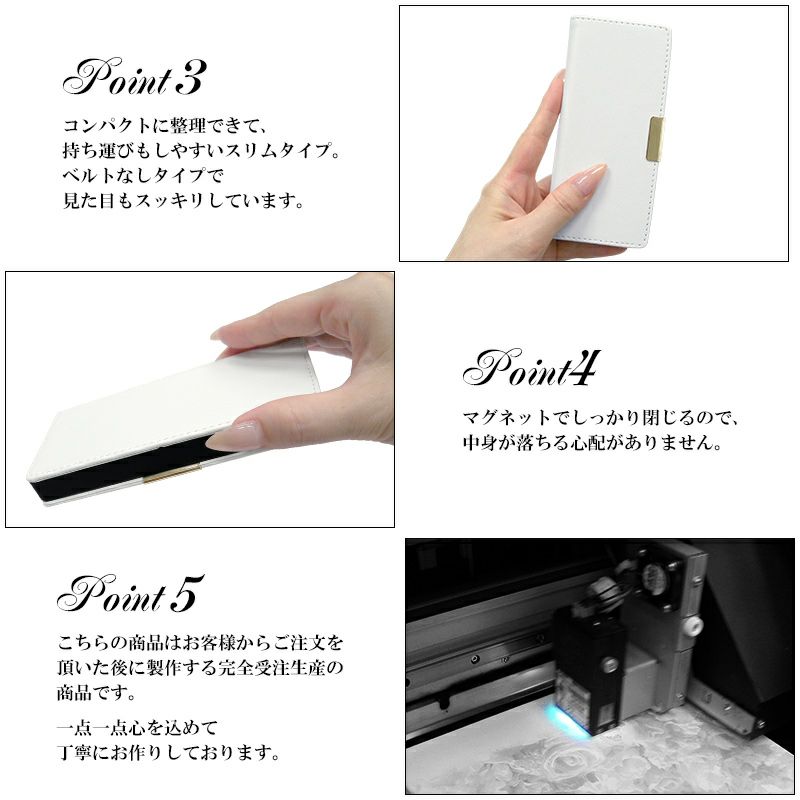 Point 3

コンパクトに整理できて、持ち運びもしやすいスリムタイプ。ベルトなしタイプで見た目もスッキリしています。

Point4

マグネットでしっかり閉じるので、中身が落ちる心配がありません。

Point 5

こちらの商品はお客様からご注文を頂いた後に製作する完全受注生産の商品です。

一点一点心を込めて丁寧にお作りしております。