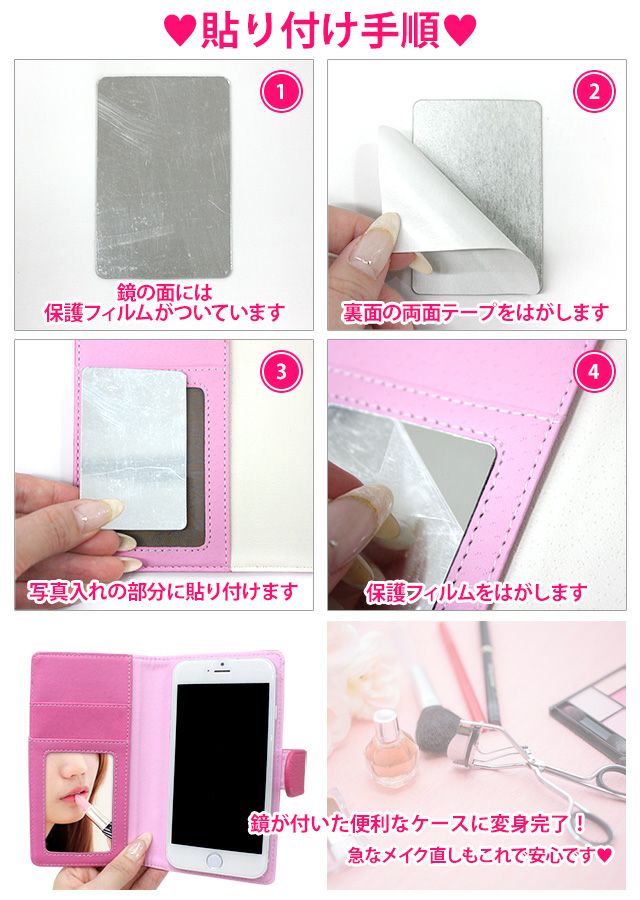 ♥貼り付け手順♥

1
鏡の面には
保護フィルムがついています

2
裏面の両面テープをはがします

3
写真入れの部分に貼り付けます

4
保護フィルムをはがします

鏡が付いた便利なケースに変身完了！
急なメイク直しもこれで安心です♥